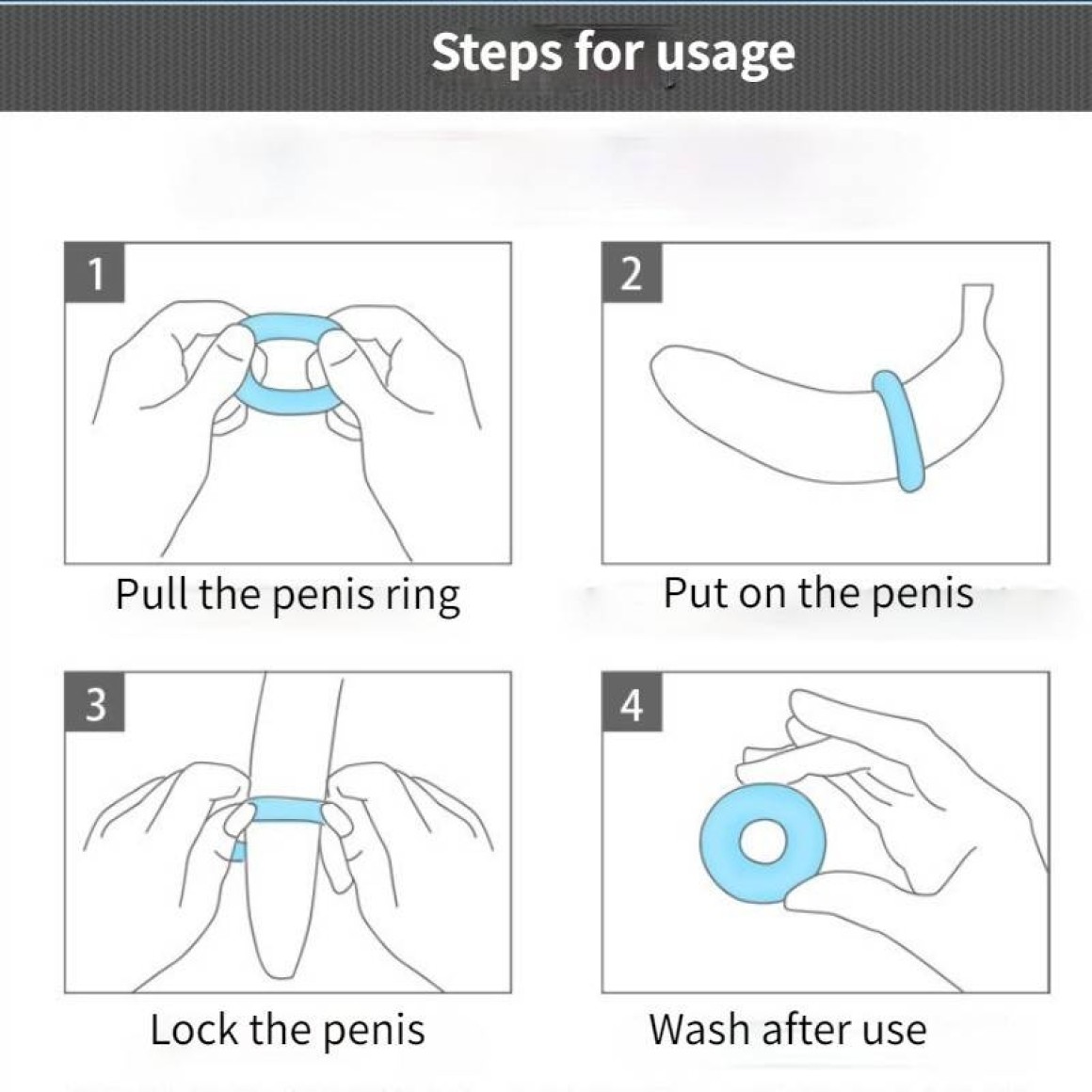 Steps for usage

1

Pull the penis ring

2

Put on the penis

3

Lock the penis

4

Wash after use